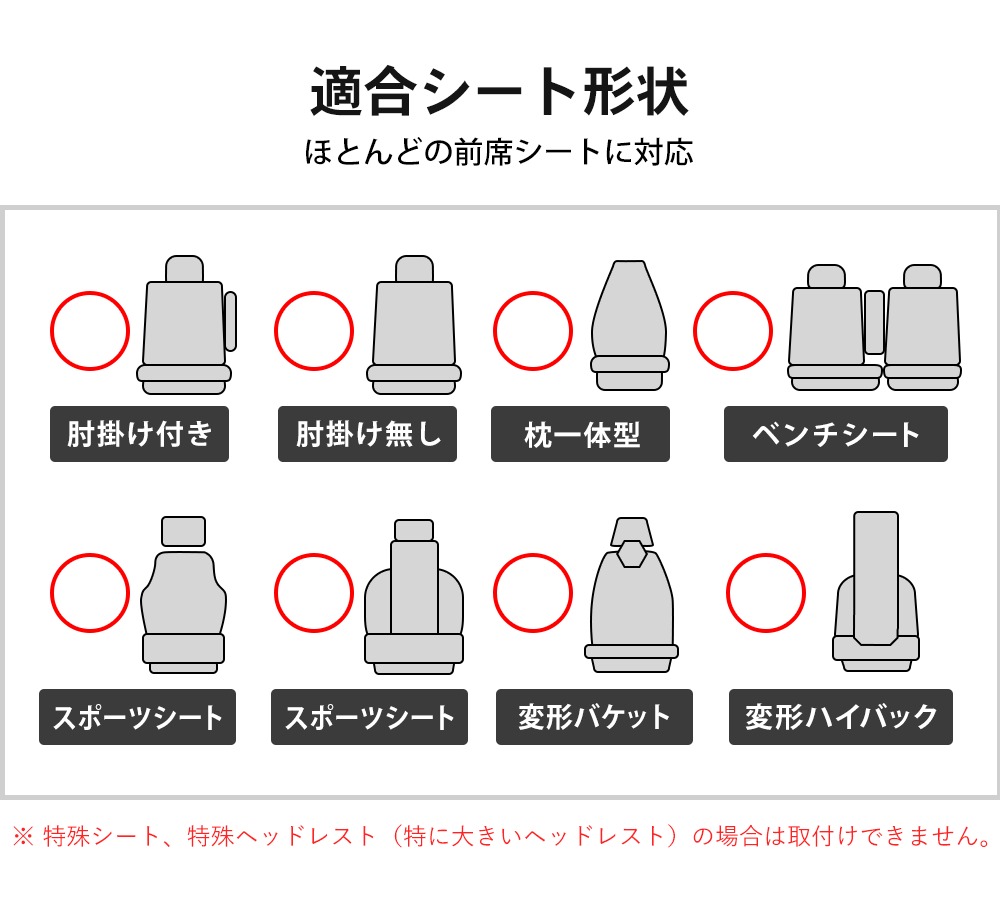 適合シート形状
ほとんどの前席シートに対応

肘掛け付き

肘掛け無し

枕一体型

ベンチシート

スポーツシート

スポーツシート

変形バケット

変形ハイバック

※ 特殊シート、特殊ヘッドレスト（特に大きいヘッドレスト）の場合は取付けできません。