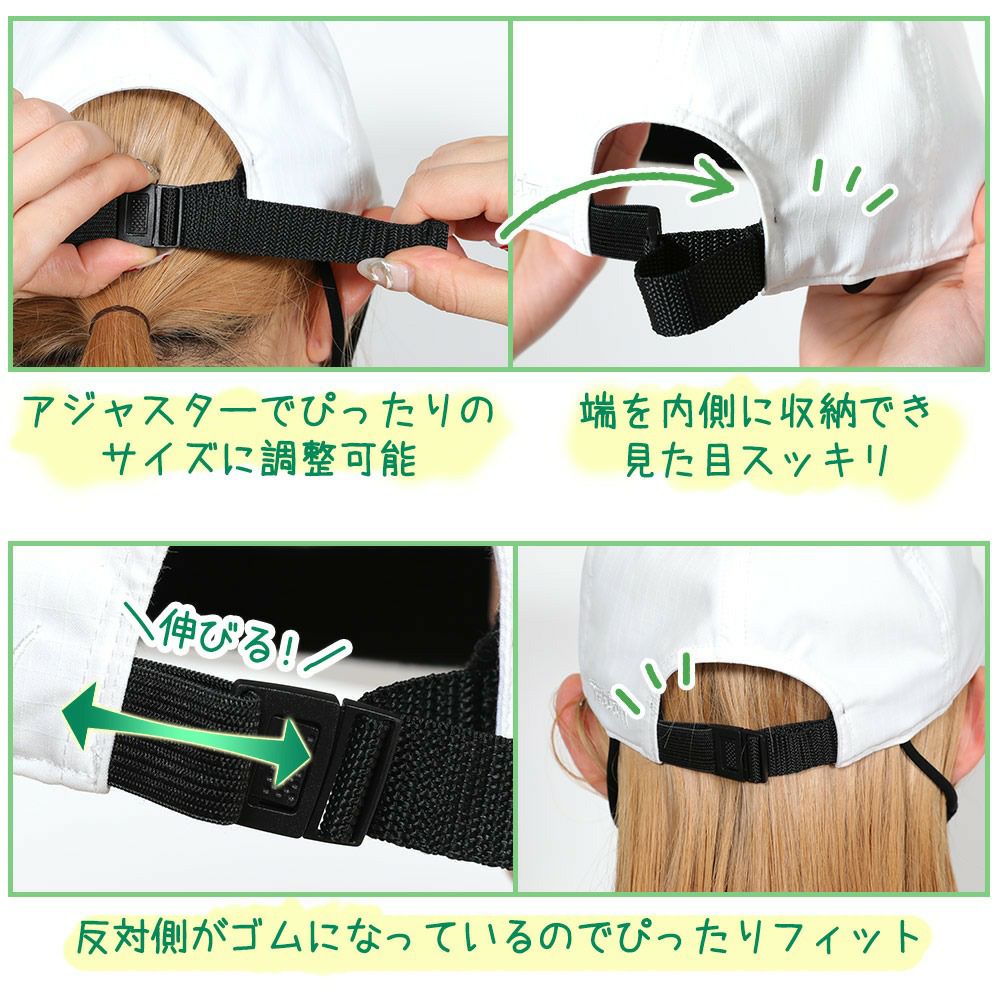 アジャスターでぴったりのサイズに調整可能

端を内側に収納でき見た目スッキリ

伸びる!

反対側がゴムになっているのでぴったりフィット