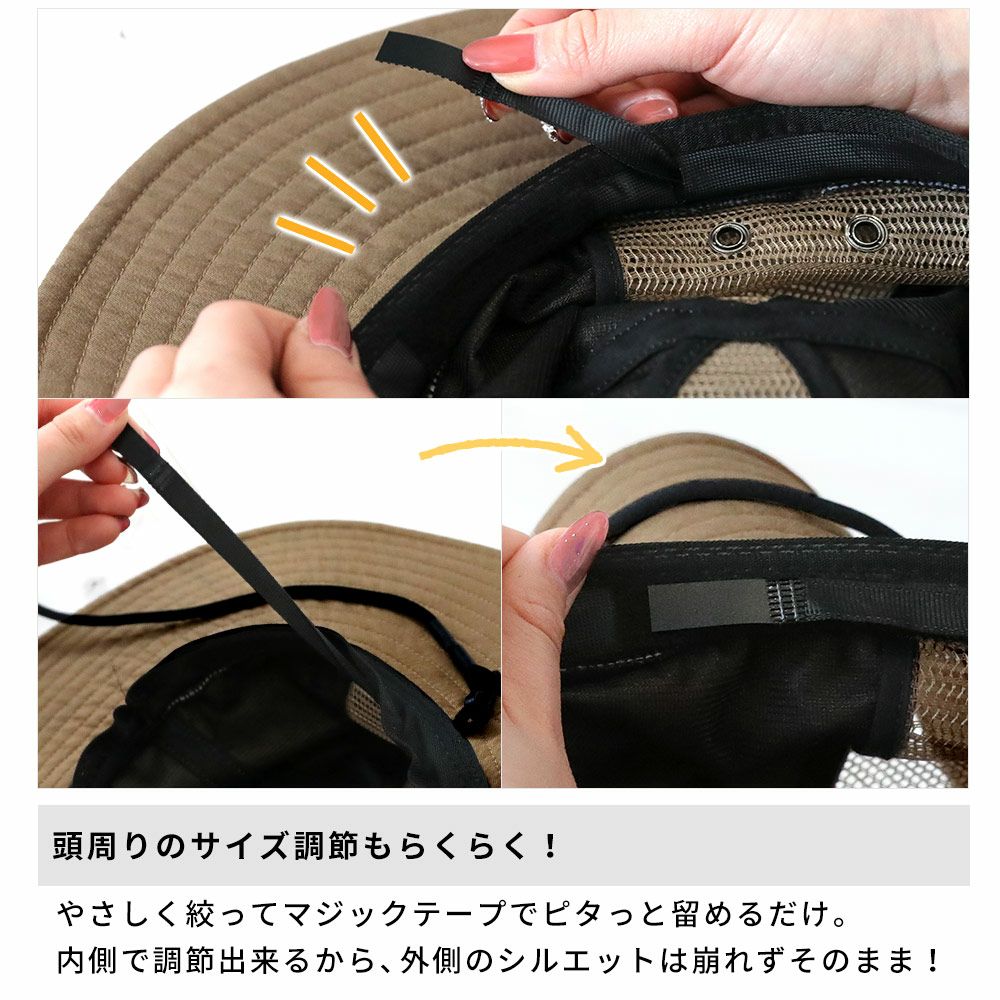 頭周りのサイズ調節もらくらく！

やさしく絞ってマジックテープでピタっと留めるだけ。
内側で調節出来るから、外側のシルエットは崩れずそのまま！